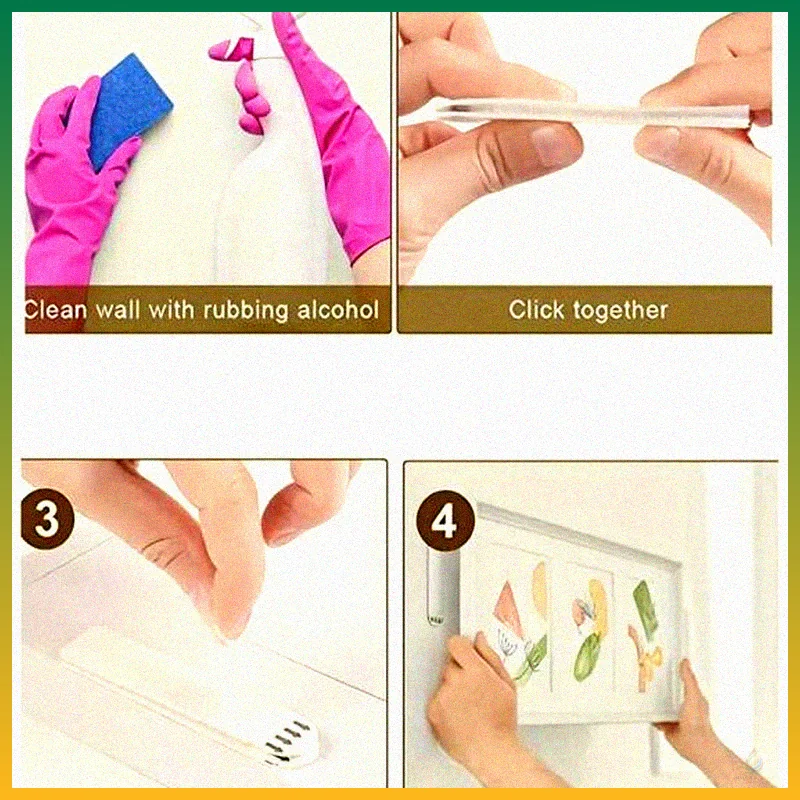 Clean wall with rubbing alcohol

Click together

3

4